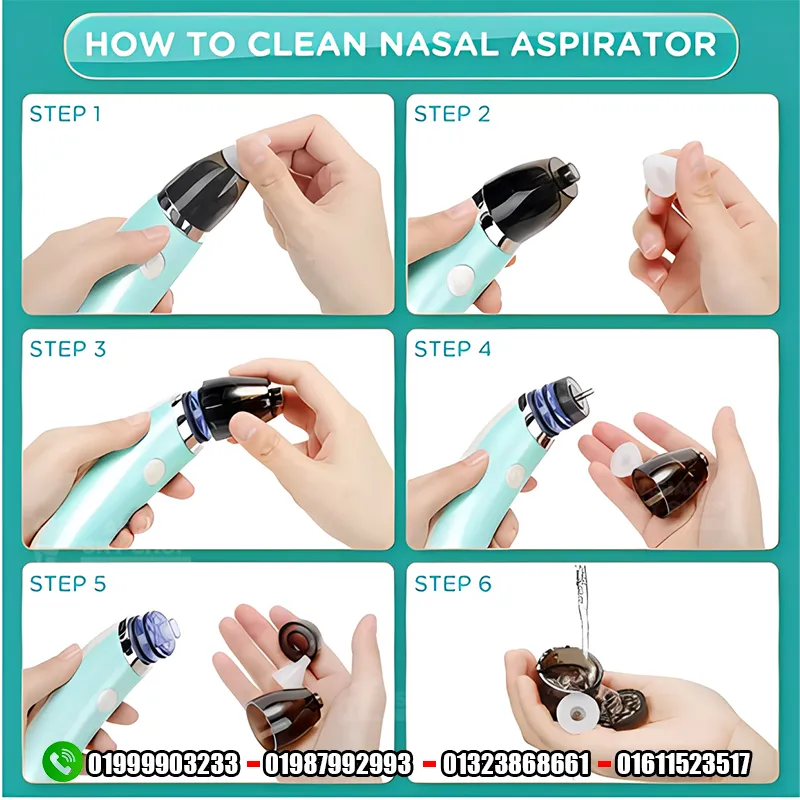 HOW TO CLEAN NASAL ASPIRATOR

STEP 1

STEP 2

STEP 3

STEP 4

STEP 5

STEP 6

01999903233 - 01987992993 - 01323868661 - 01611523517